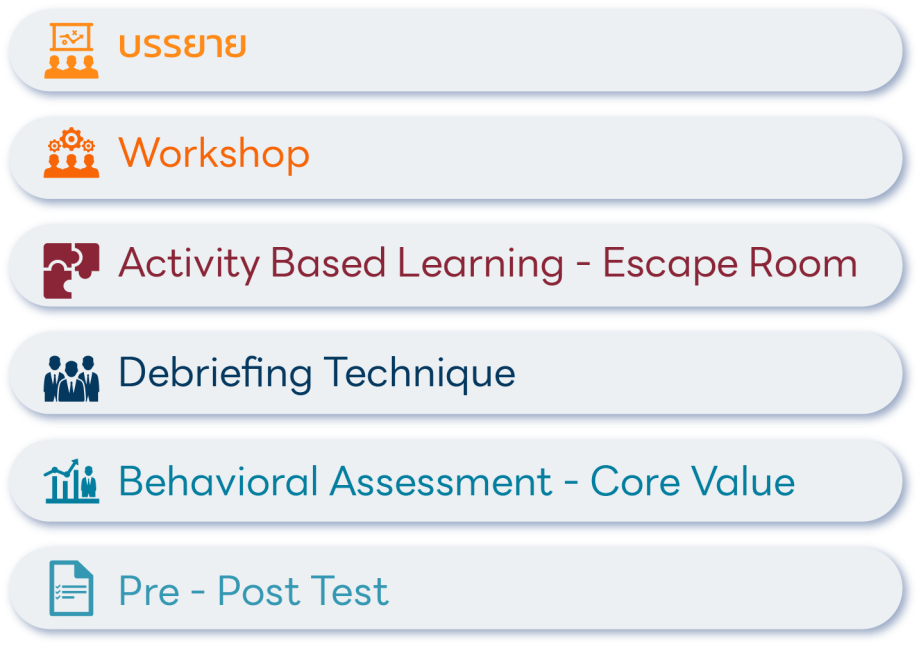 บรรยาย

Workshop

Activity Based Learning - Escape Room

Debriefing Technique

Behavioral Assessment - Core Value

Pre - Post Test